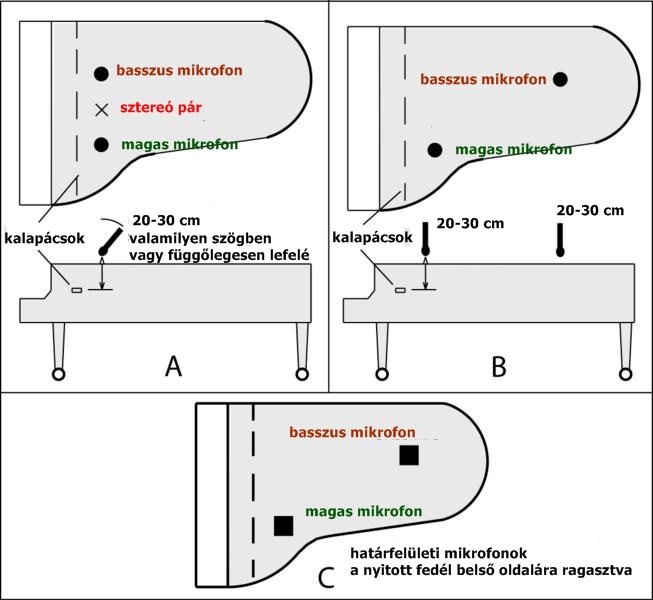 basszus mikrofon

sztereó pár

magas mikrofon

kalapácsok

20-30 cm
valamilyen szögben
vagy függőlegesen lefelé

A

basszus mikrofon

magas mikrofon

kalapácsok

20-30 cm

20-30 cm

B

basszus mikrofon

magas mikrofon

határfelületi mikrofonok
a nyitott fedél belső oldalára ragasztva

C