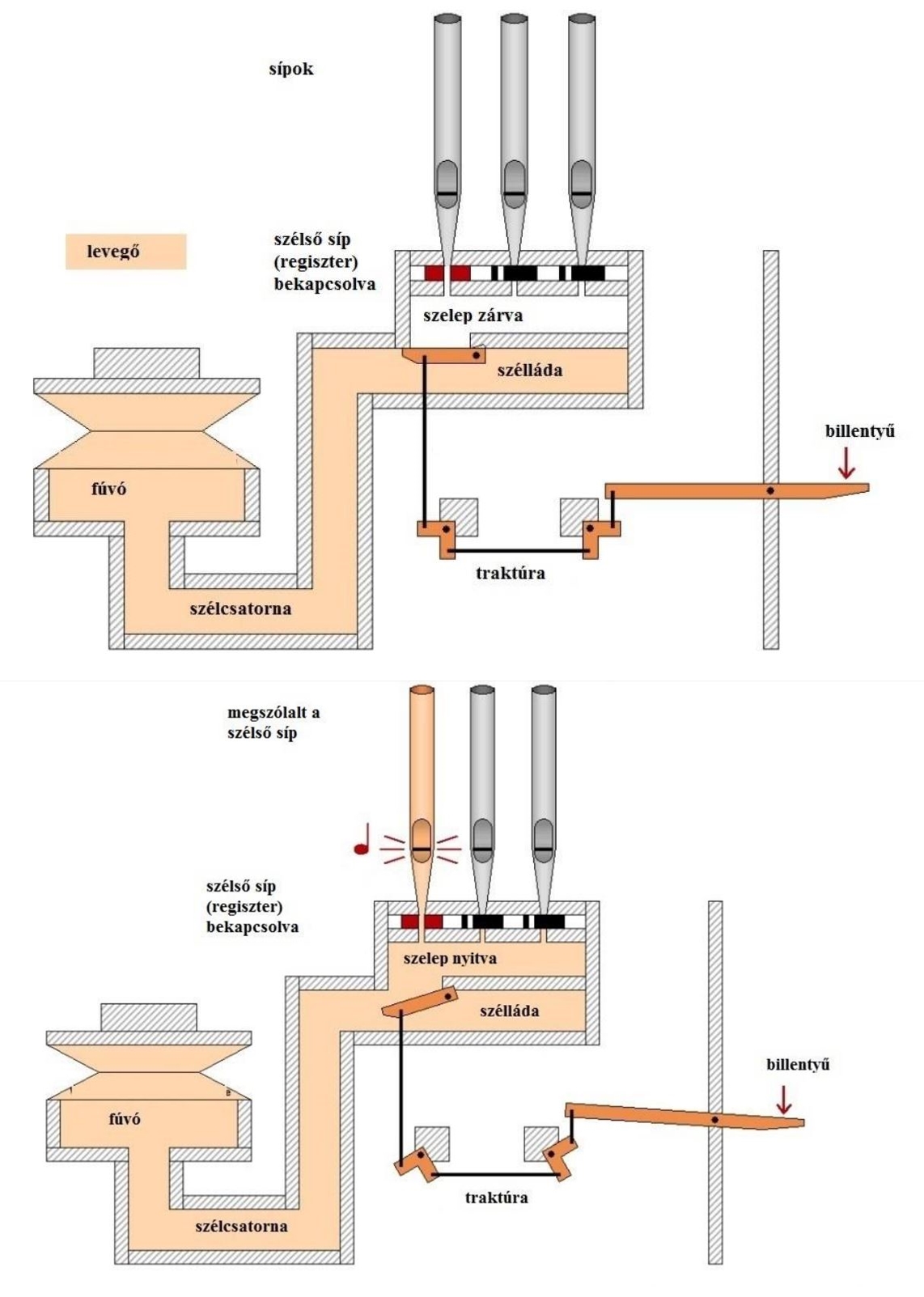 sípok

levegő

szélső síp (regiszter) bekapcsolva

szelep zárva

szélláda

billentyű

fúvó

traktúra

szélcsatorna

megszólalt a szélső síp

szélső síp (regiszter) bekapcsolva

szelep nyitva

szélláda

billentyű

fúvó

traktúra

szélcsatorna