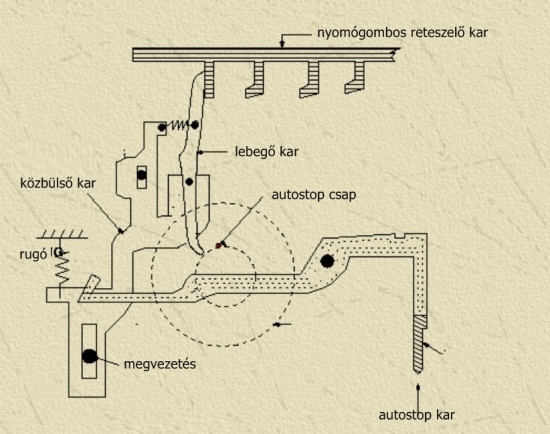 nyomógombos reteszelő kar

lebegő kar

közbülső kar

autostop csap

rugó

megvezetés

autostop kar